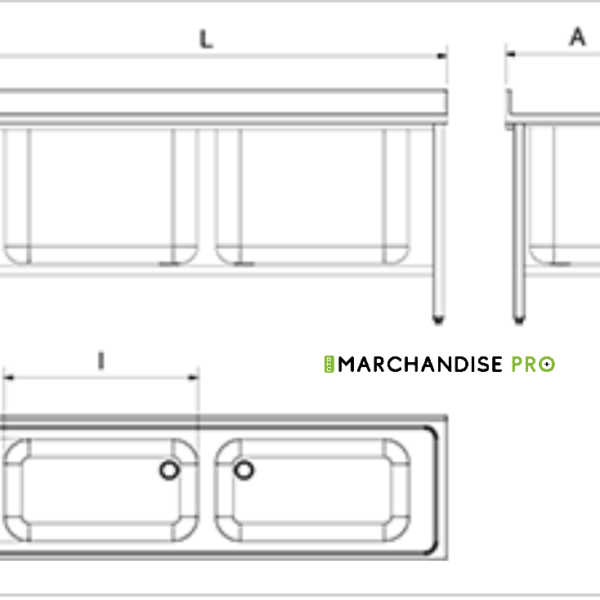 L

A

I

MARCHANDISE PRO